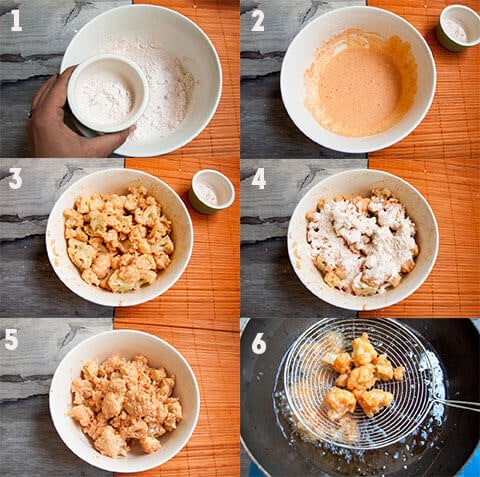 1
2
3
4
5
6