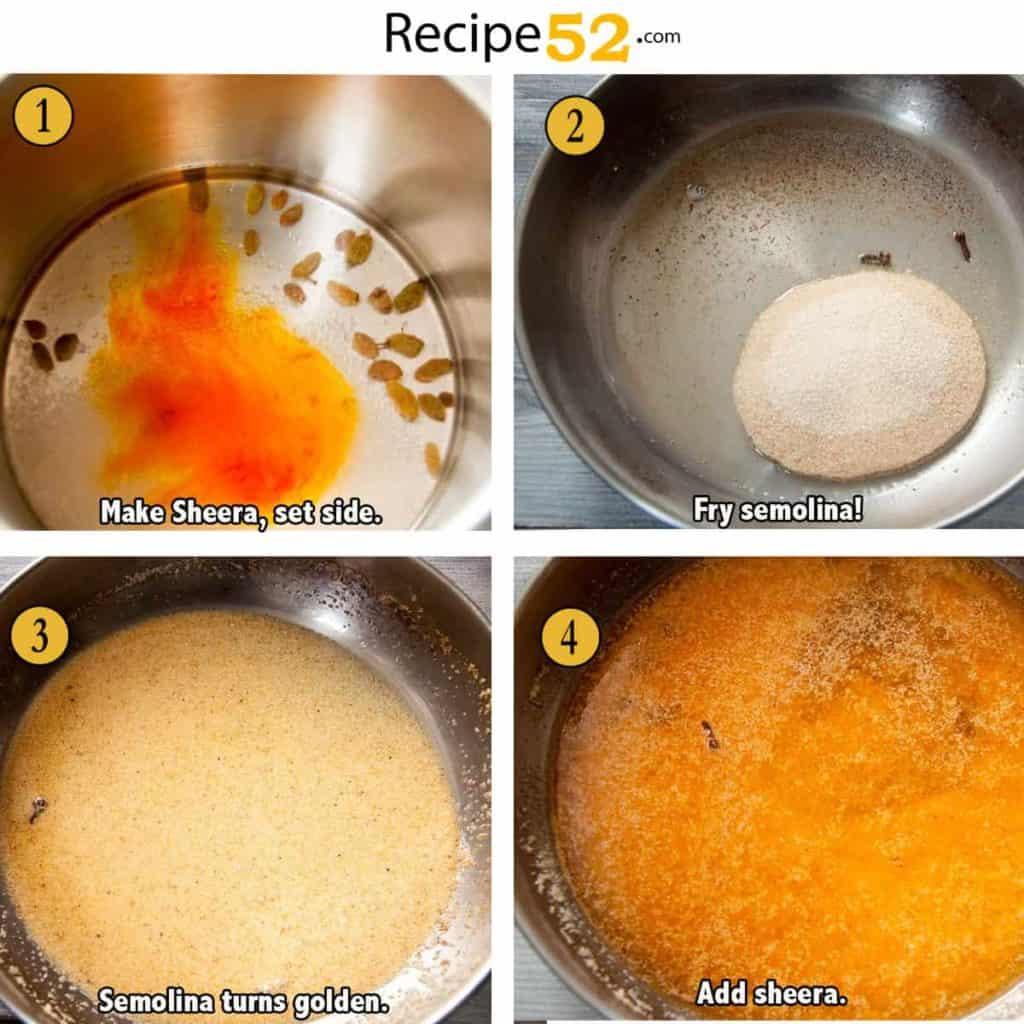 Recipe52.com

1
Make Sheera, set side.

2
Fry semolina!

3
Semolina turns golden.

4
Add sheera.