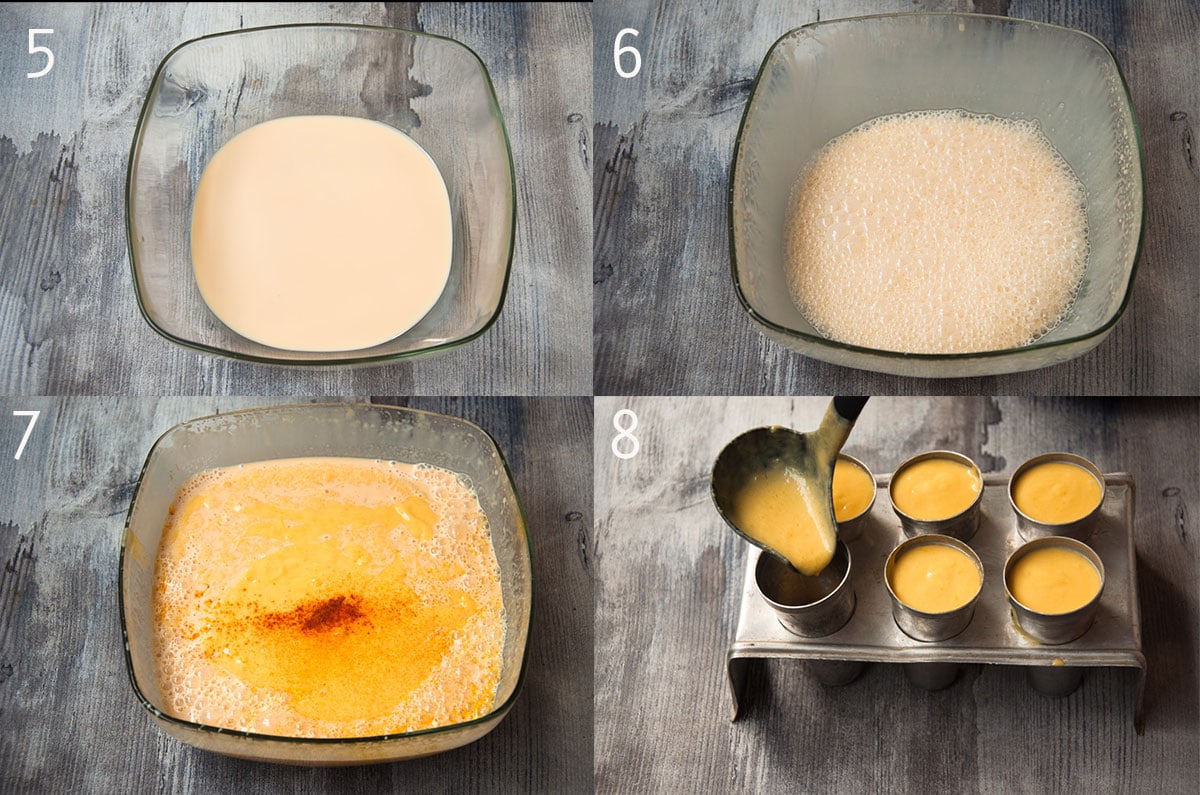 5

6

7

8