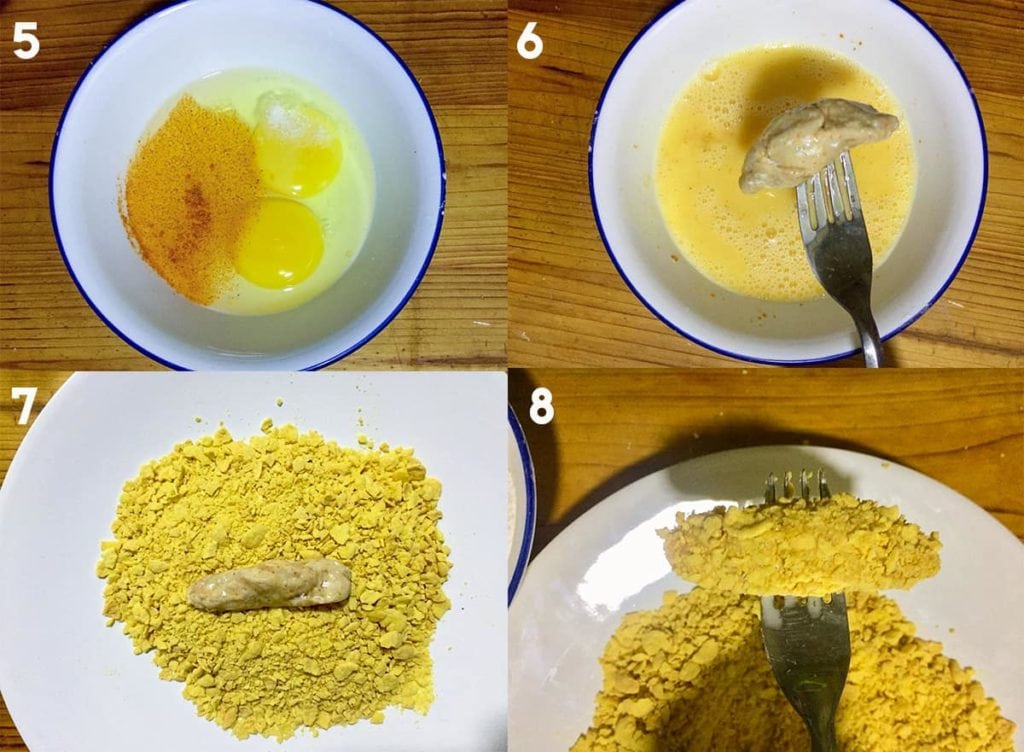 5

6

7

8