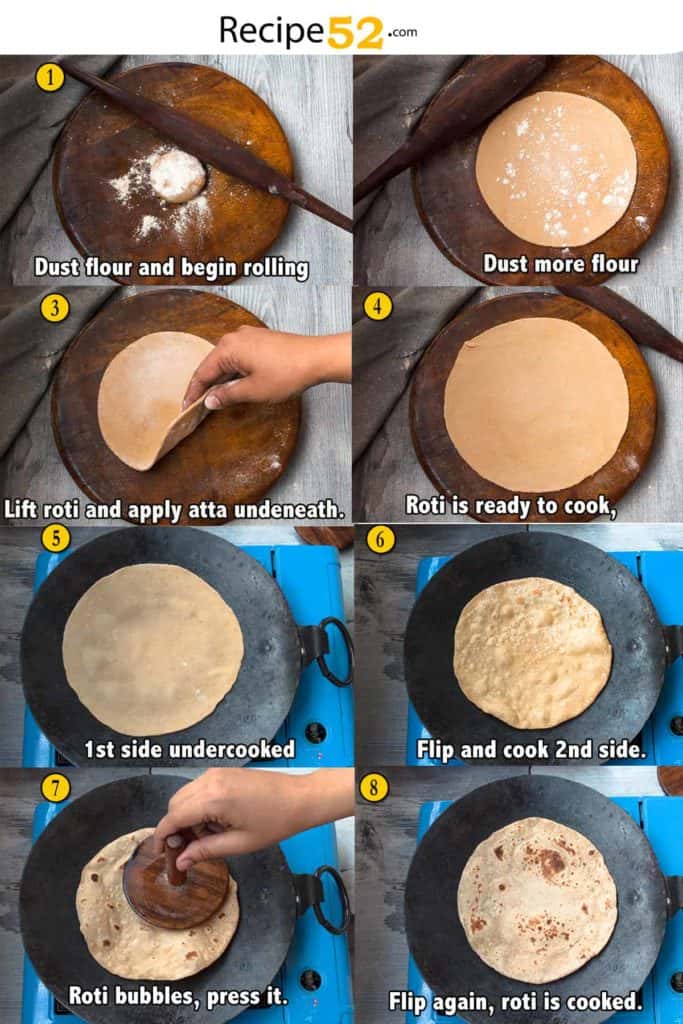 Recipe52.com

1
Dust flour and begin rolling

Dust more flour

3
Lift roti and apply atta undeneath.

4
Roti is ready to cook,

5
1st side undercooked

6
Flip and cook 2nd side.

7
Roti bubbles, press it.

8
Flip again, roti is cooked.