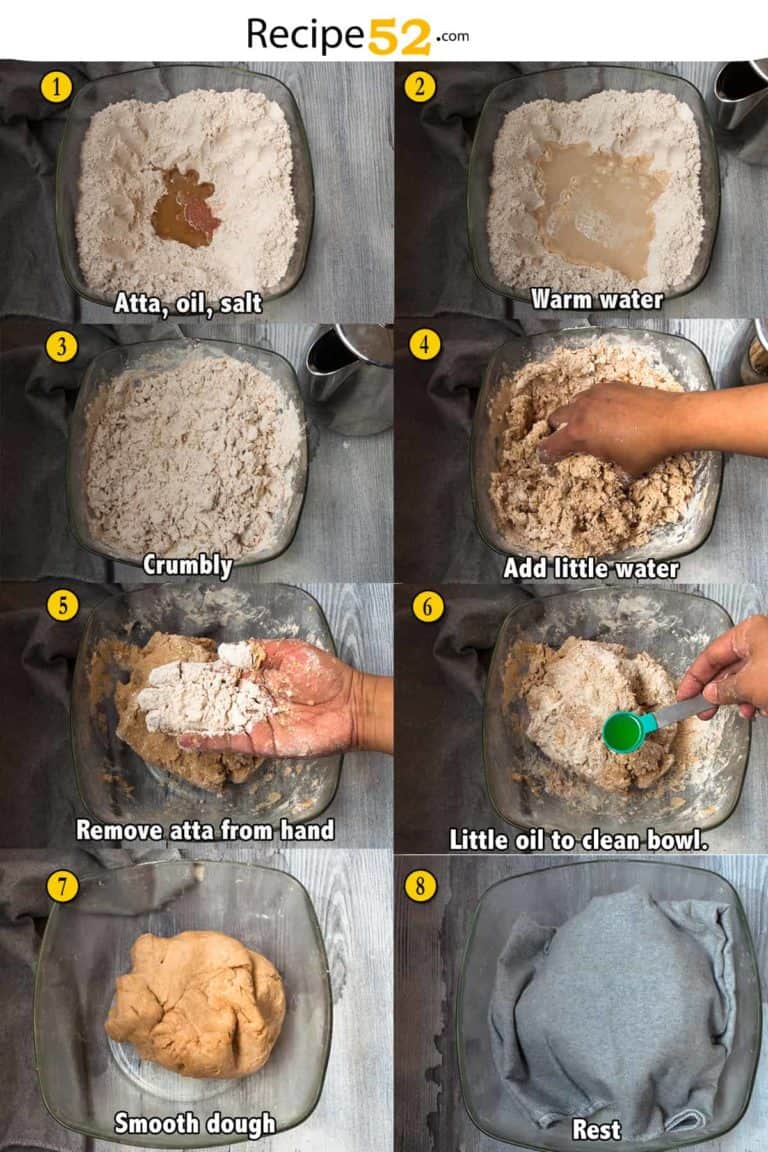 Recipe52.com

1
Atta, oil, salt

2
Warm water

3
Crumbly

4
Add little water

5
Remove atta from hand

6
Little oil to clean bowl.

7
Smooth dough

8
Rest