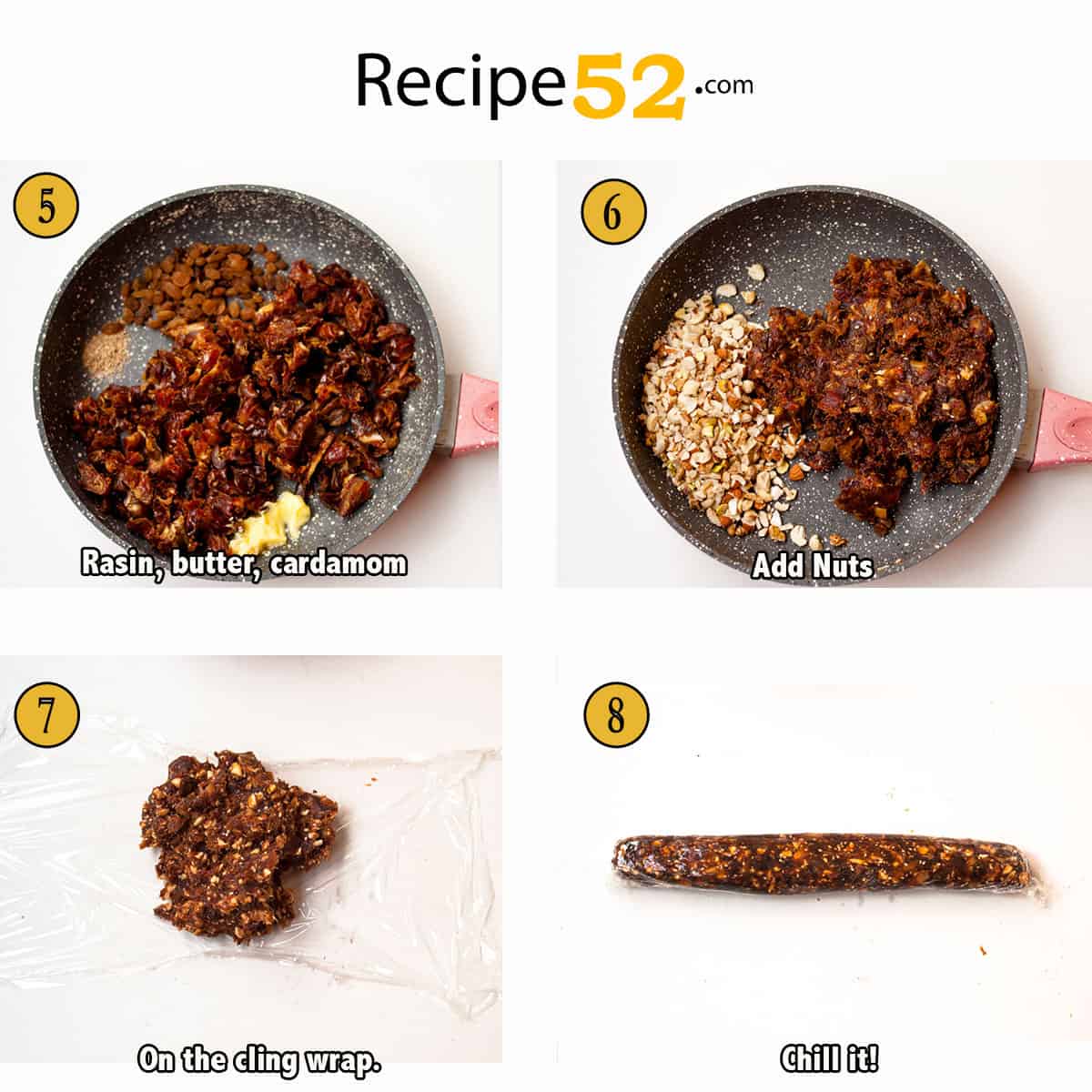 Recipe52.com

5

Rasin, butter, cardamom

6

Add Nuts

7

On the cling wrap.

8

Chill it!