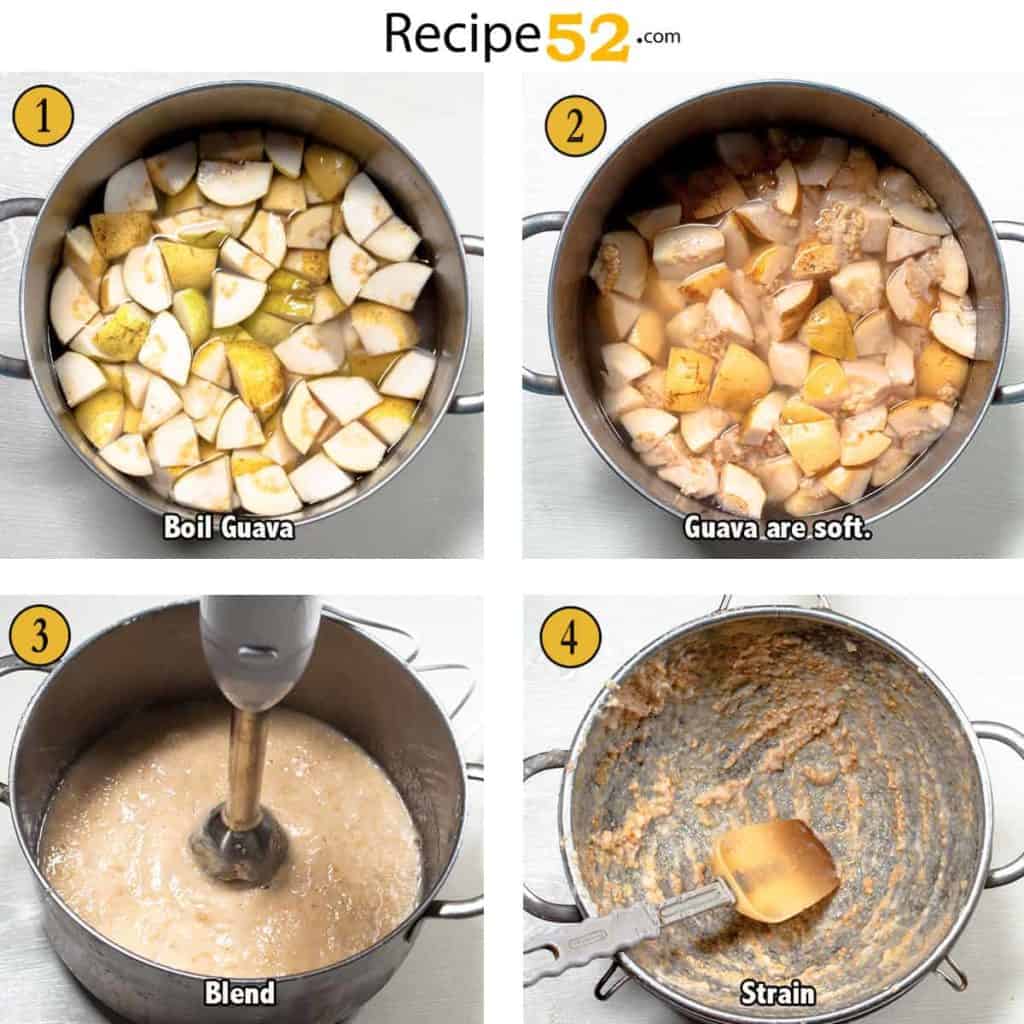 Recipe52.com

1
Boil Guava

2
Guava are soft.

3
Blend

4
Strain