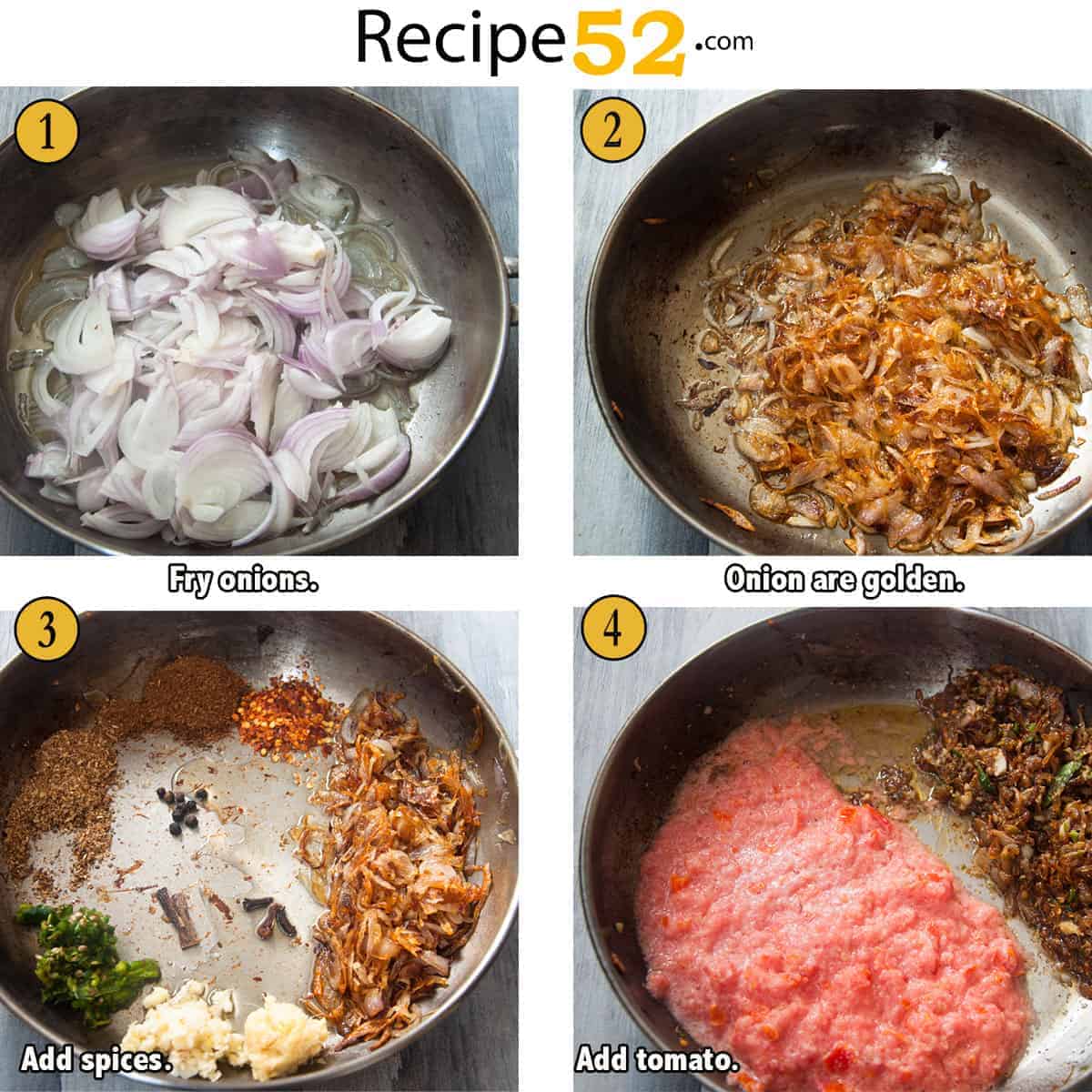 Recipe52.com

1

Fry onions.

2

Onion are golden.

3

Add spices.

4

Add tomato.