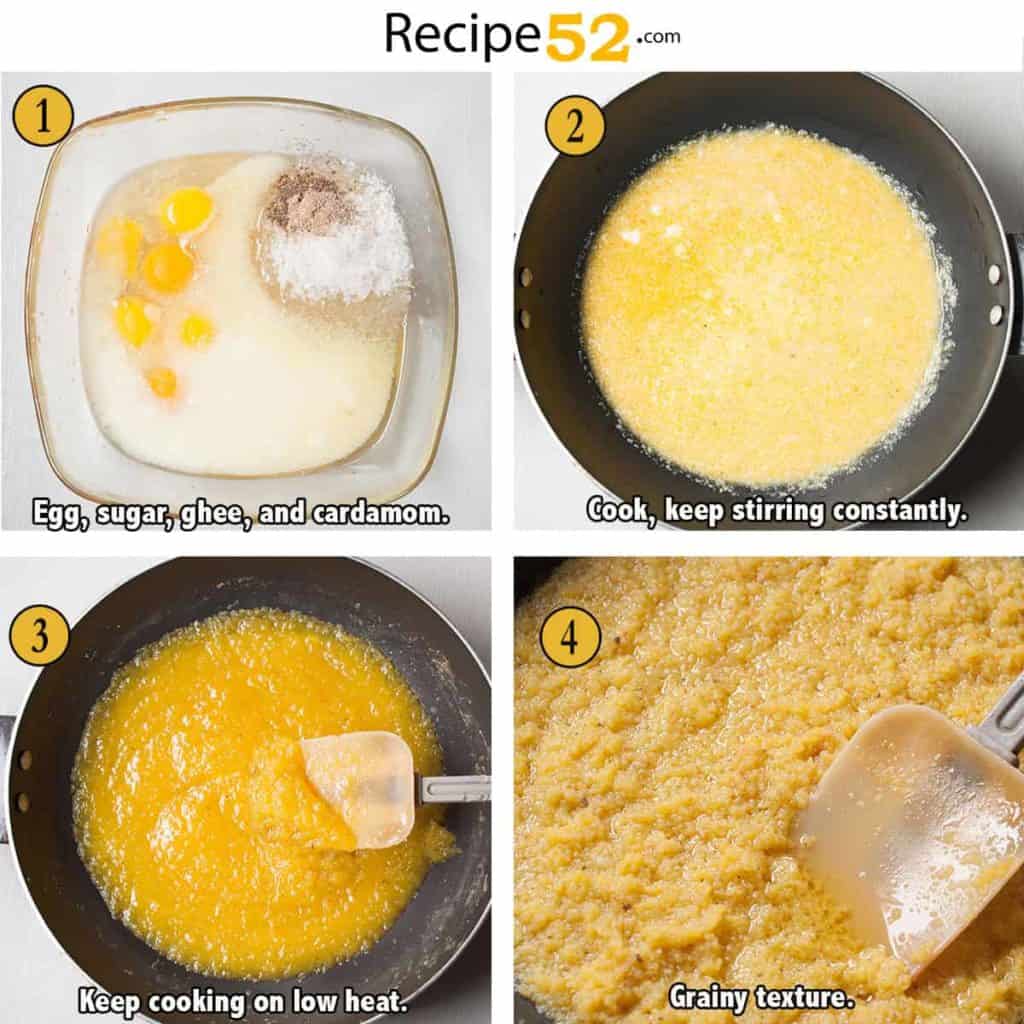 Recipe52.com

1

Egg, sugar, ghee, and cardamom.

2

Cook, keep stirring constantly.

3

Keep cooking on low heat.

4

Grainy texture.