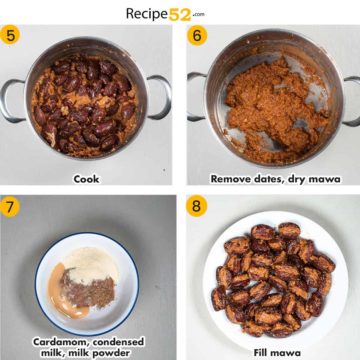 Recipe52.com

5

Cook

6

Remove dates, dry mawa

7

Cardamom, condensed milk, milk powder

8

Fill mawa