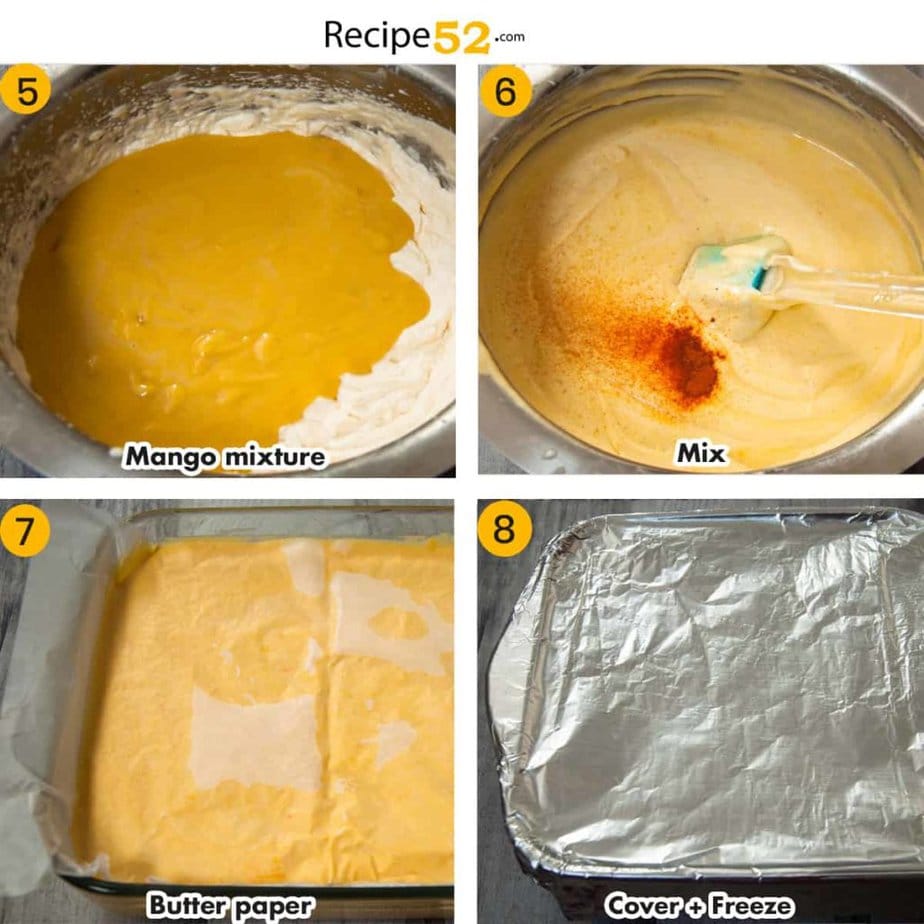 Recipe52.com

5
Mango mixture

6
Mix

7
Butter paper

8
Cover + Freeze