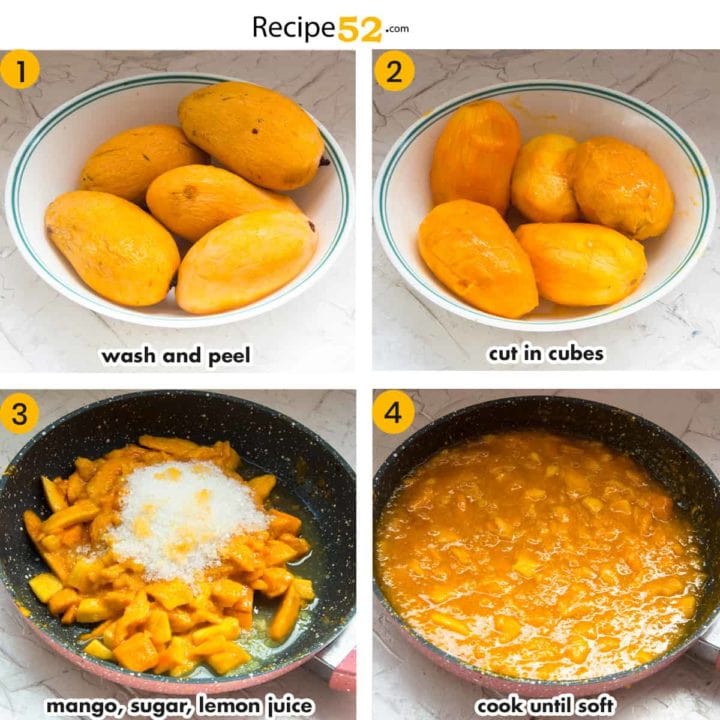 Recipe52.com

1
wash and peel

2
cut in cubes

3
mango, sugar, lemon juice

4
cook until soft