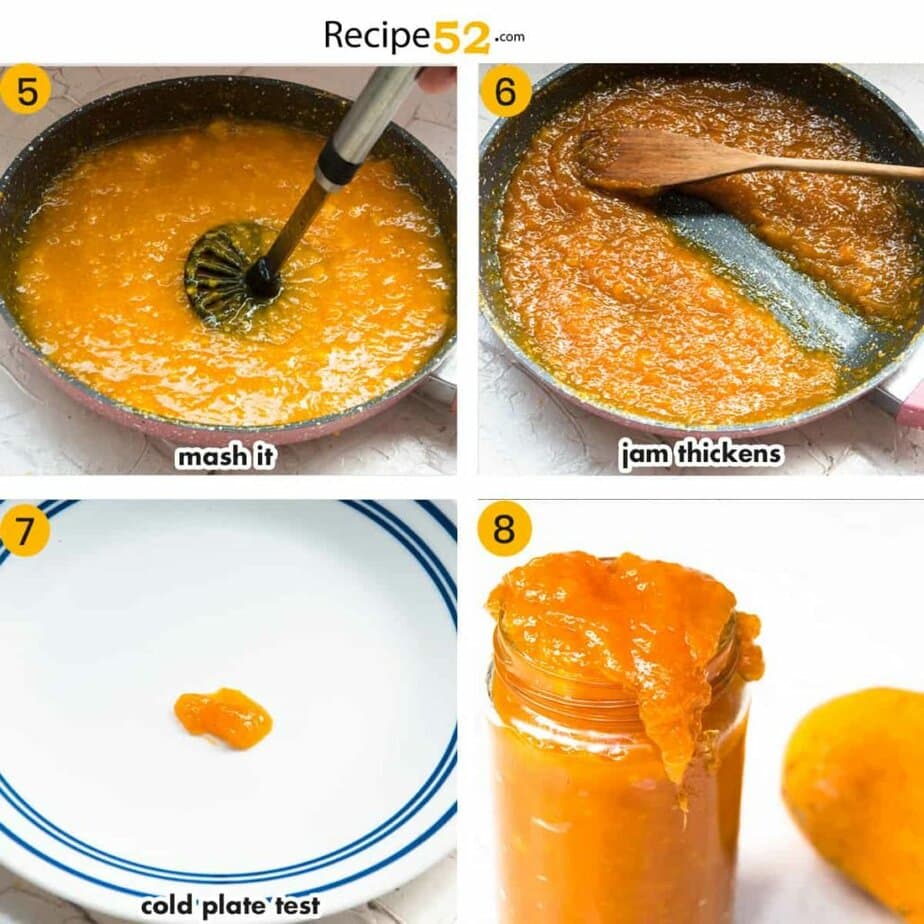 Recipe52.com

5

mash it

6

jam thickens

7

cold plate test

8