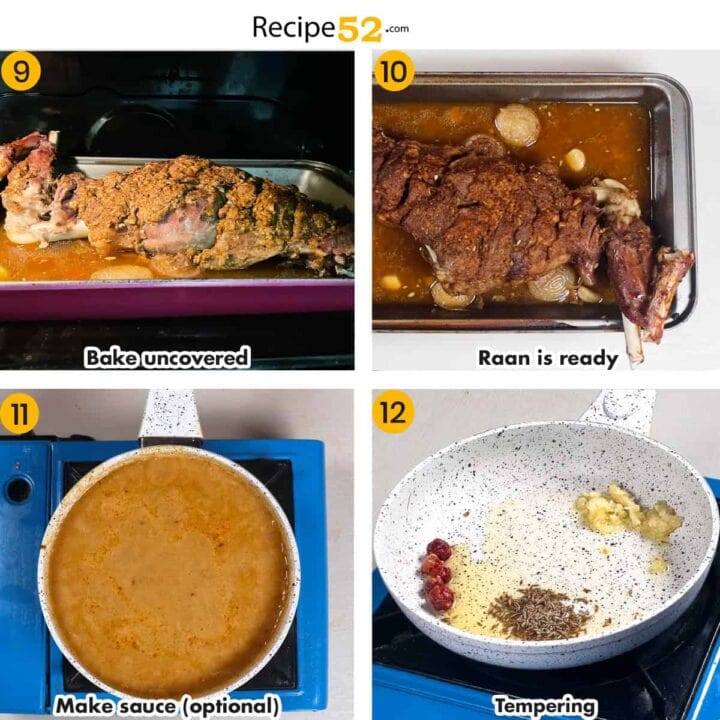 Recipe52.com

9

Bake uncovered

10

Raan is ready

11

Make sauce (optional)

12

Tempering