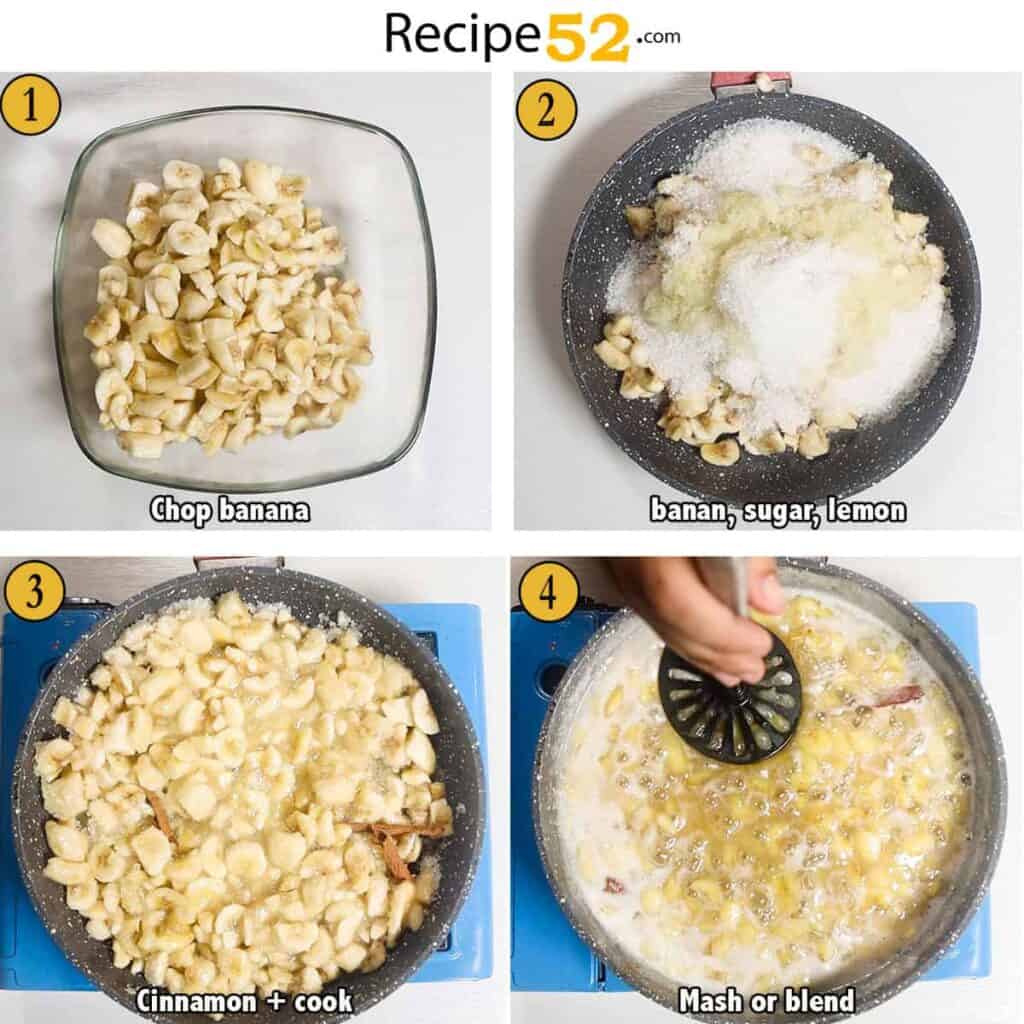 Recipe52.com

1
Chop banana

2
banan, sugar, lemon

3
Cinnamon + cook

4
Mash or blend