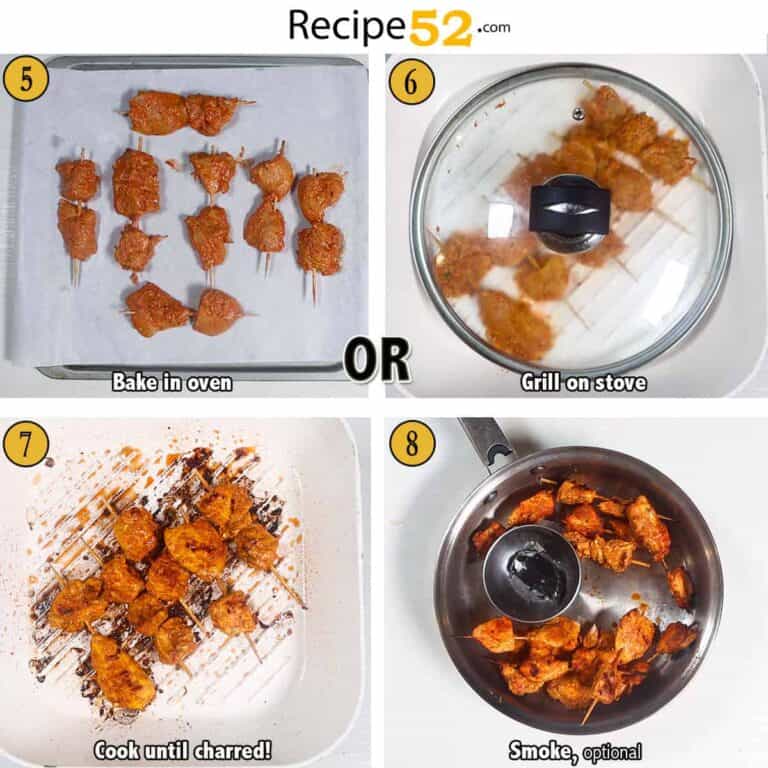 Recipe52.com

5

Bake in oven

OR

6

Grill on stove

7

Cook until charred!

8

Smoke, optional