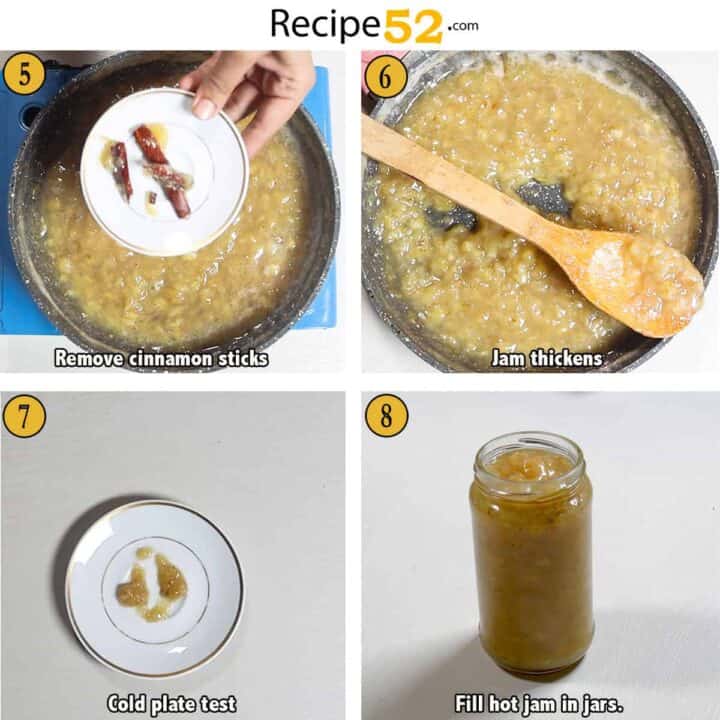 Recipe52.com

5

Remove cinnamon sticks

6

Jam thickens

7

Cold plate test

8

Fill hot jam in jars.