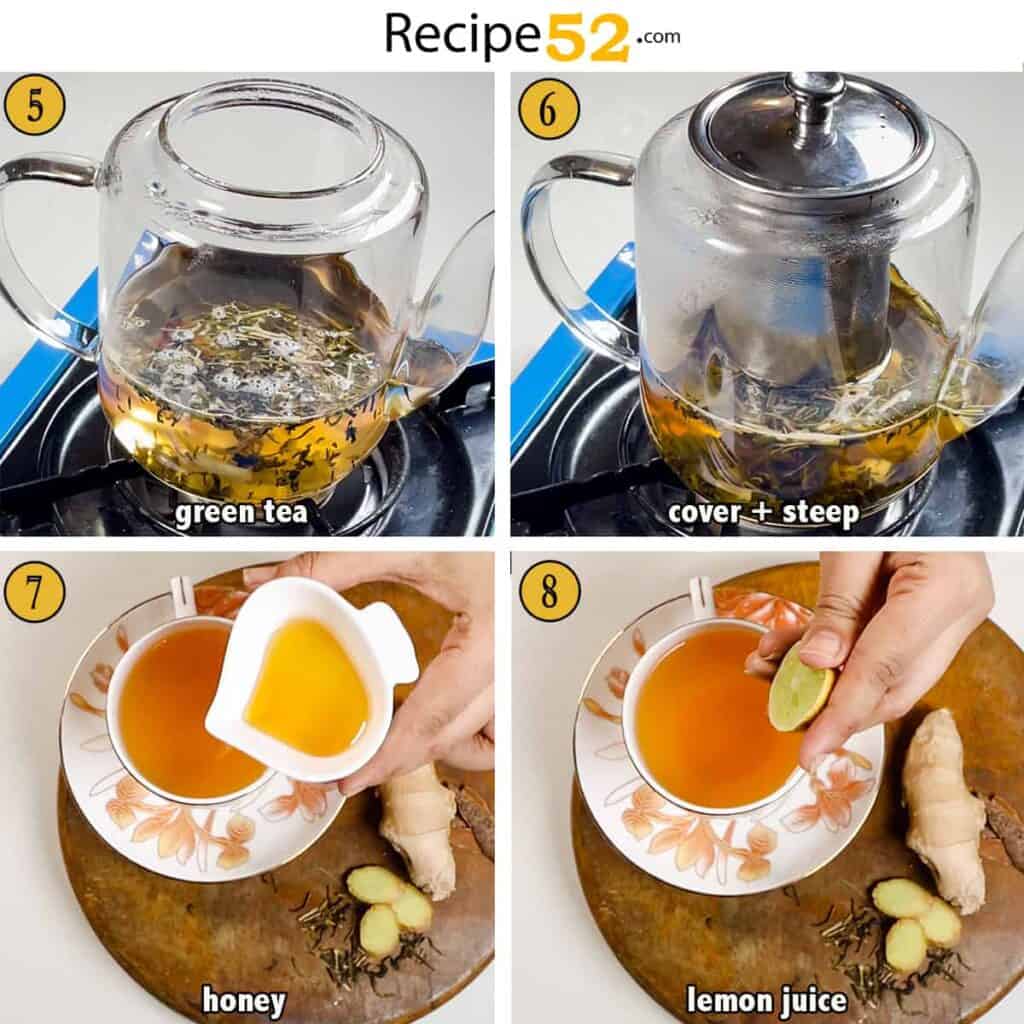 Recipe52.com

5

green tea

6

cover + steep

7

honey

8

lemon juice