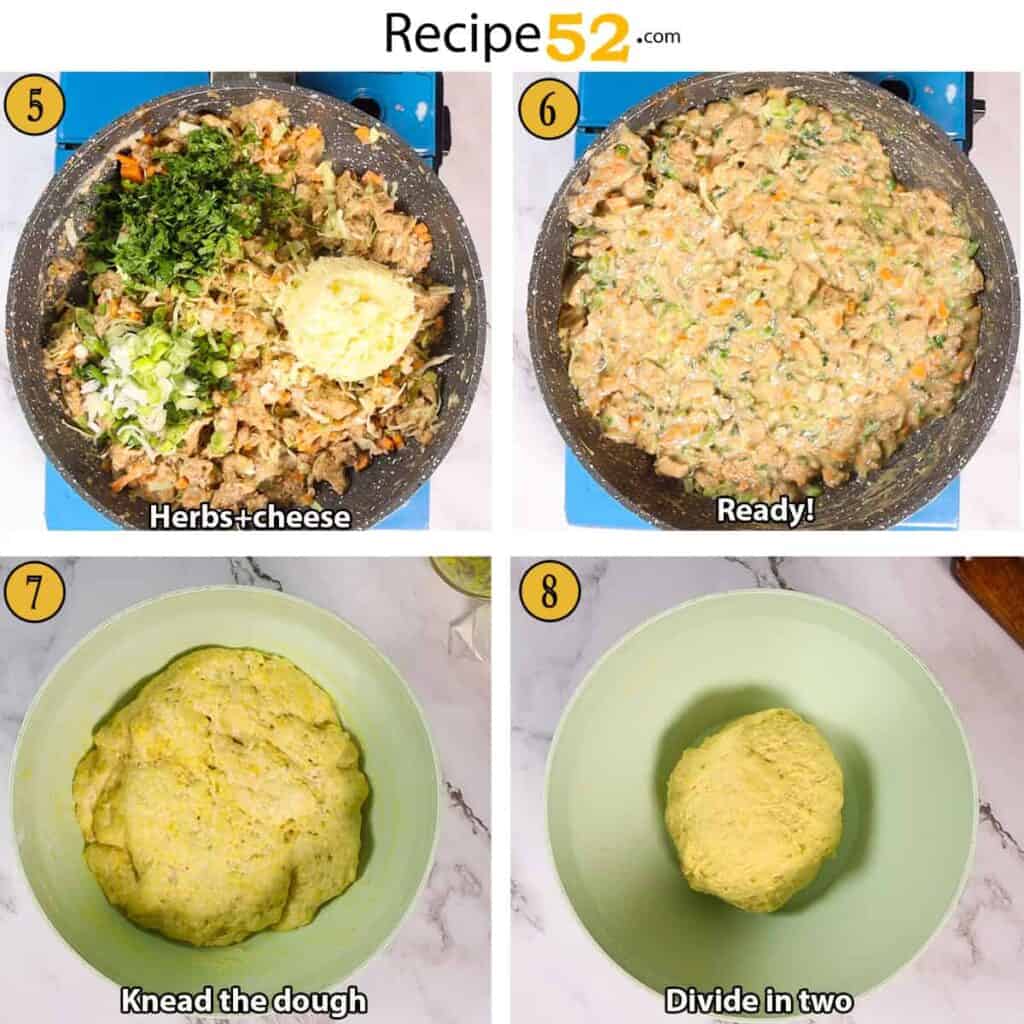 Recipe52.com

5
Herbs+cheese

6
Ready!

7
Knead the dough

8
Divide in two