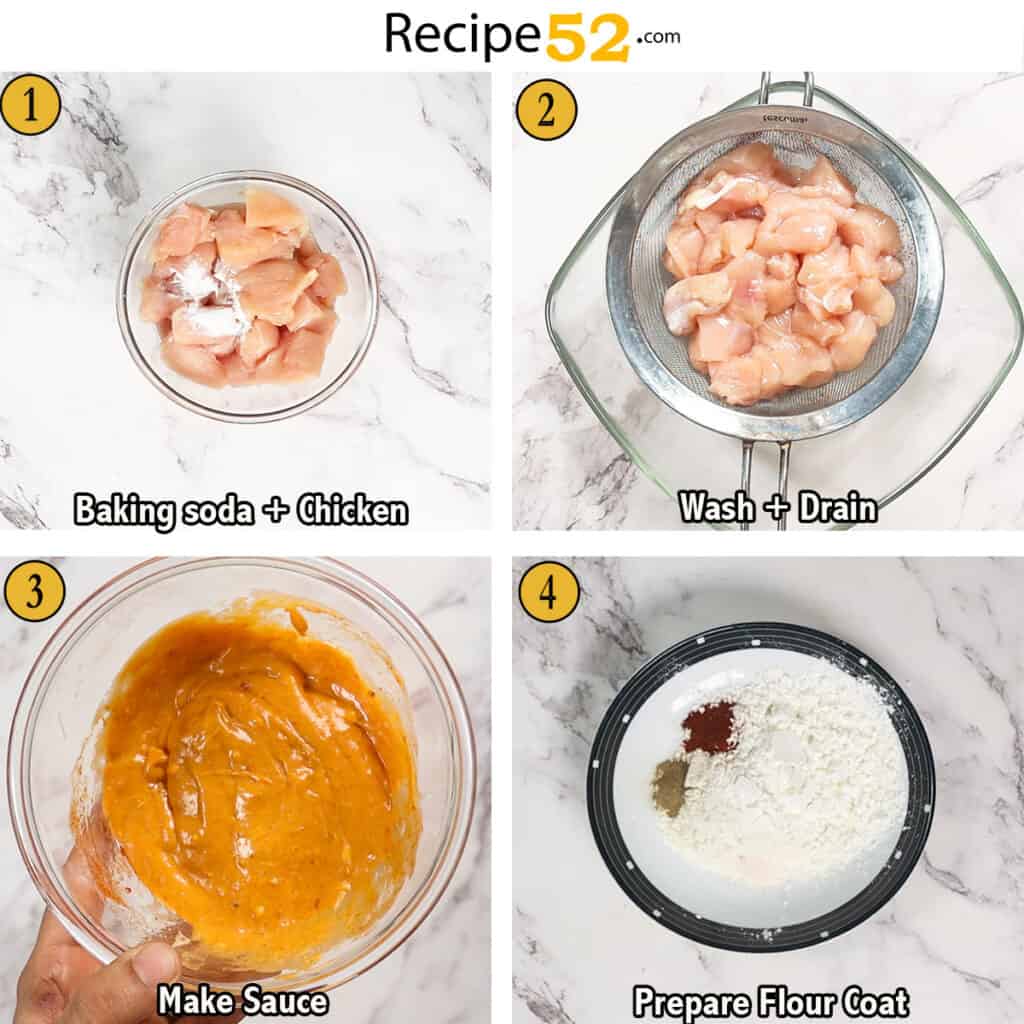 Recipe52.com

1

Baking soda + Chicken

2

Wash + Drain

3

Make Sauce

4

Prepare Flour Coat