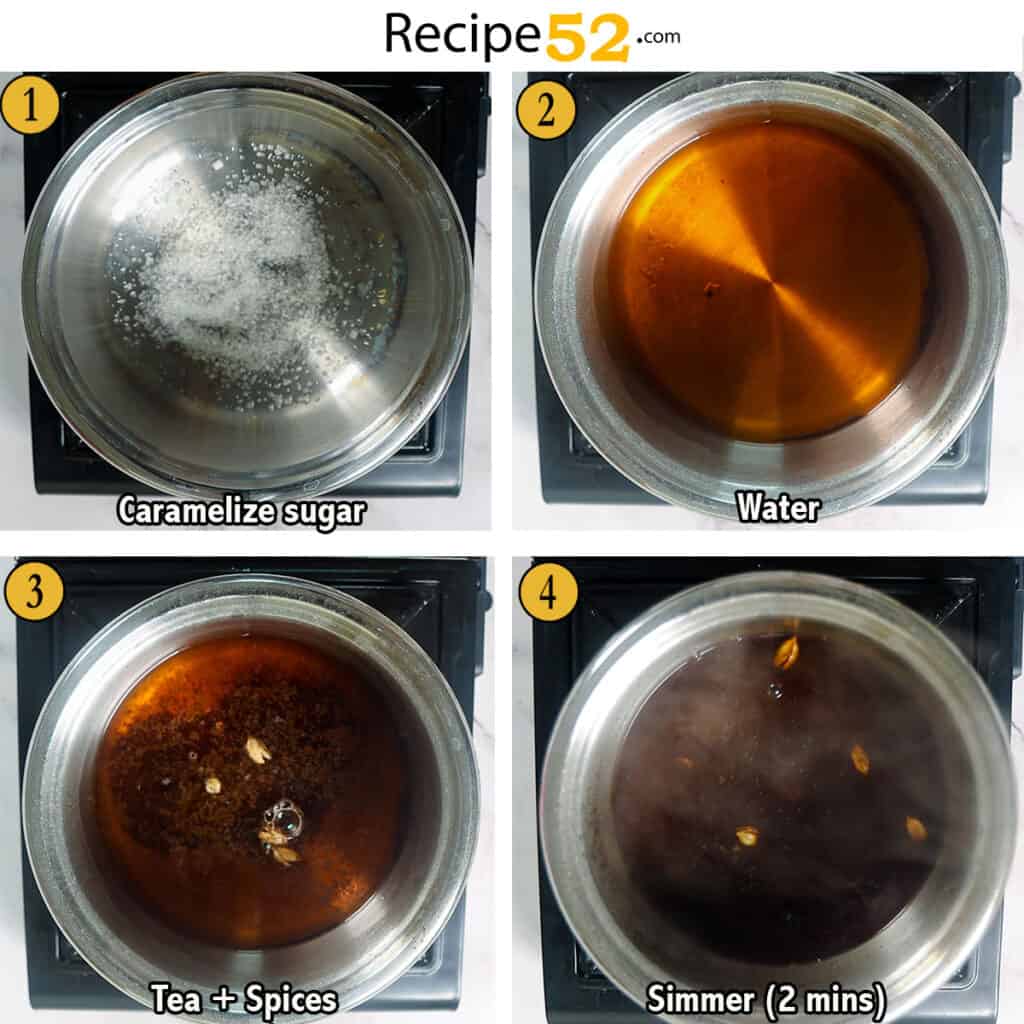 Recipe52.com

1
Caramelize sugar

2
Water

3
Tea + Spices

4
Simmer (2 mins)