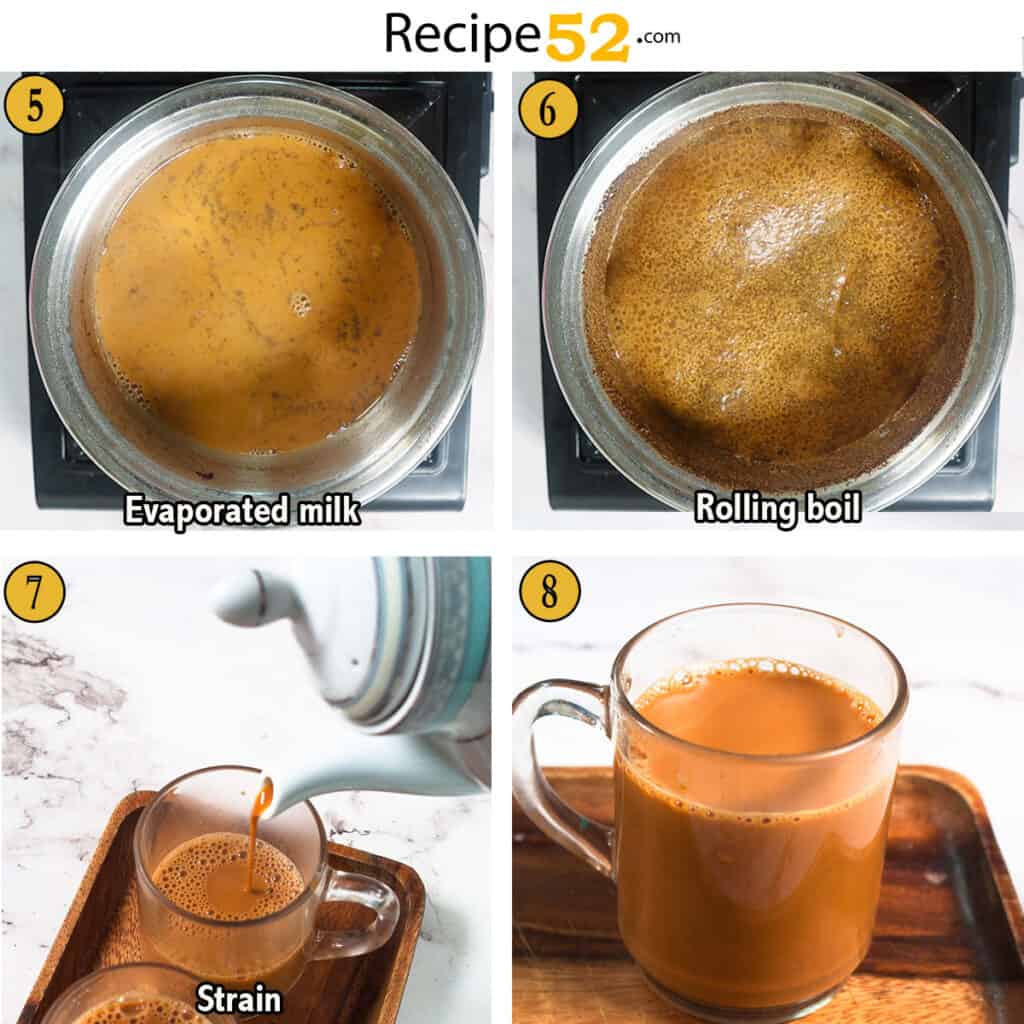 Recipe52.com

5

Evaporated milk

6

Rolling boil

7

Strain

8