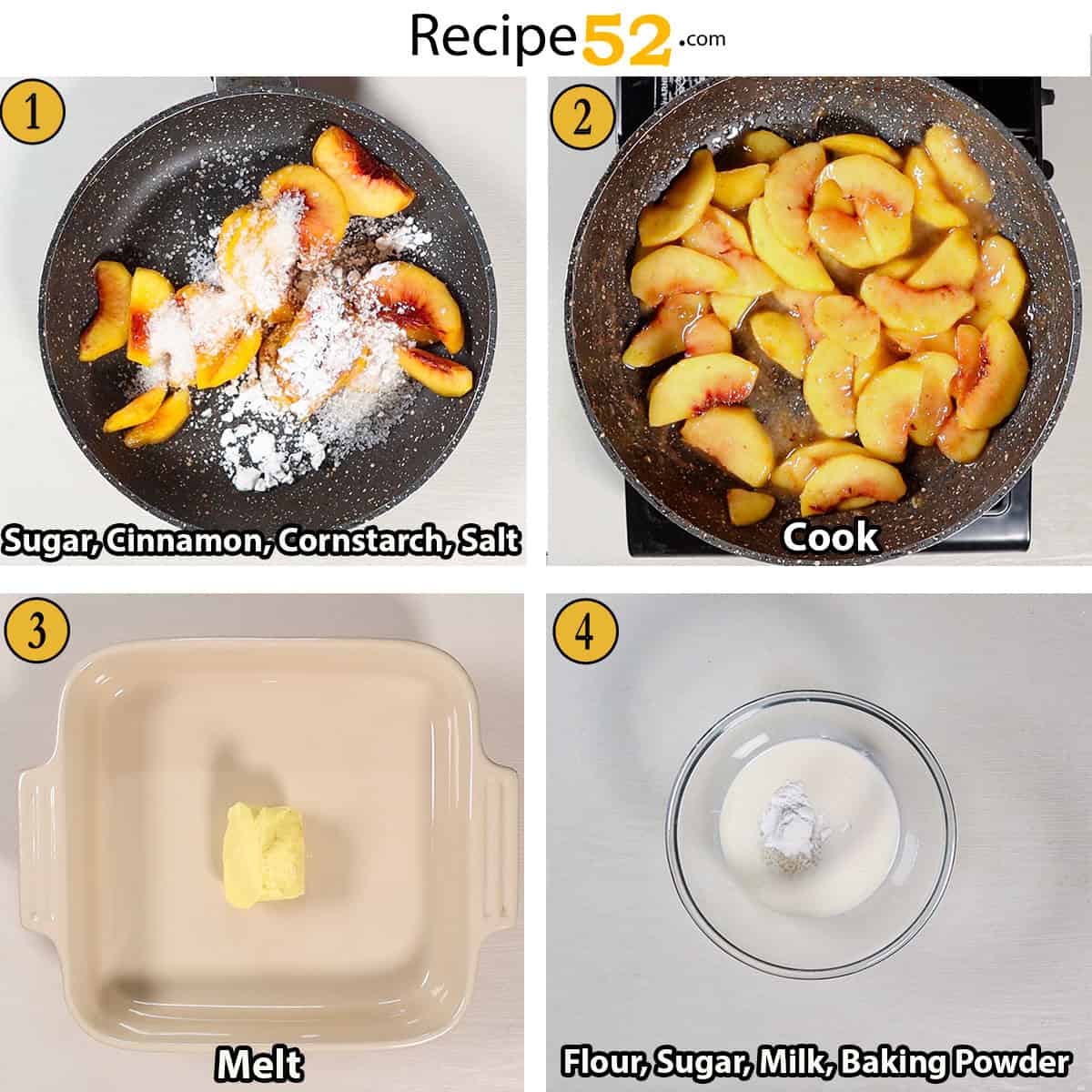 Recipe52.com

1

Sugar, Cinnamon, Cornstarch, Salt

2

Cook

3

Melt

4

Flour, Sugar, Milk, Baking Powder